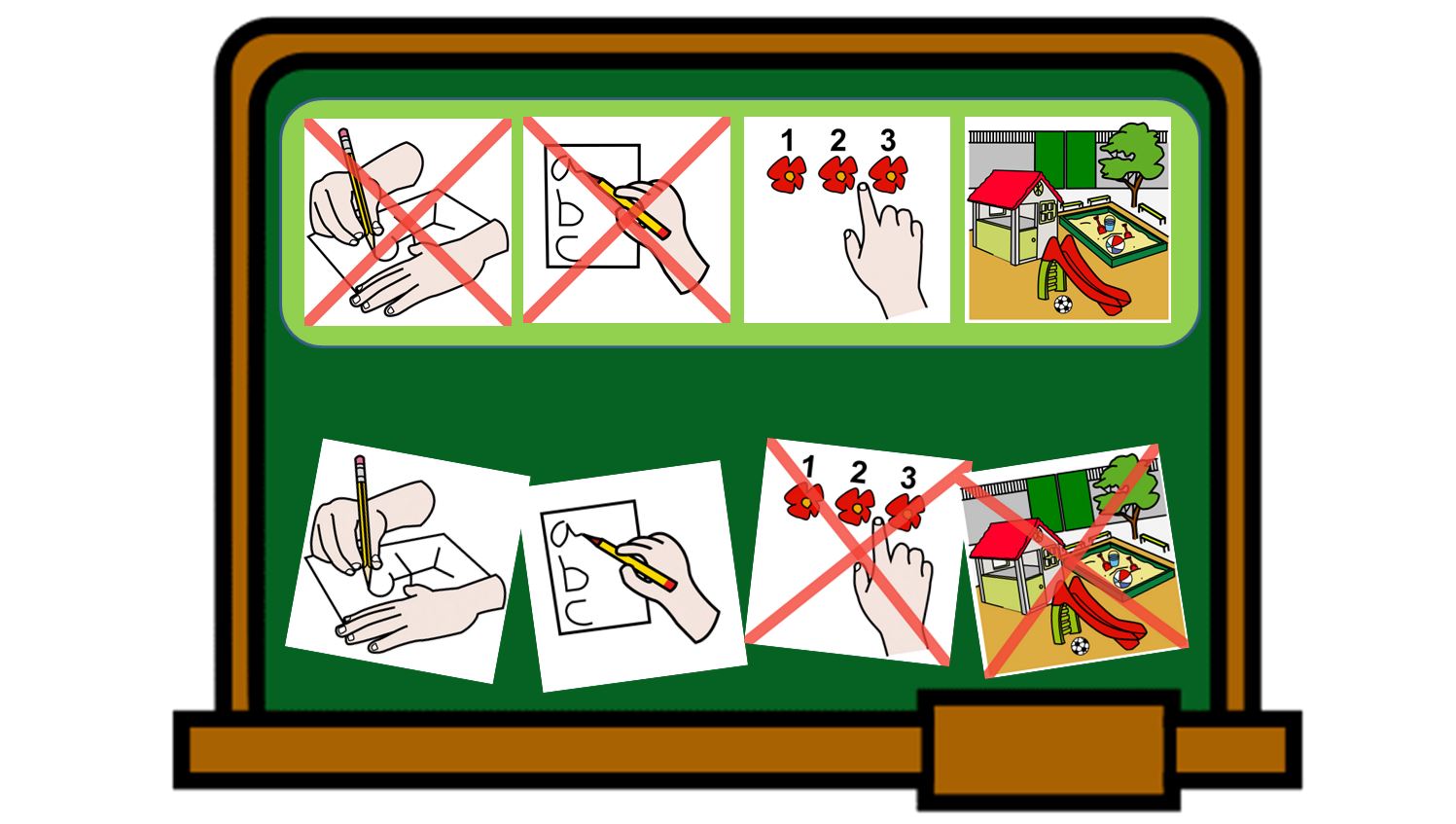 a
b
c

1 2 3

a
b
c

1 2 3