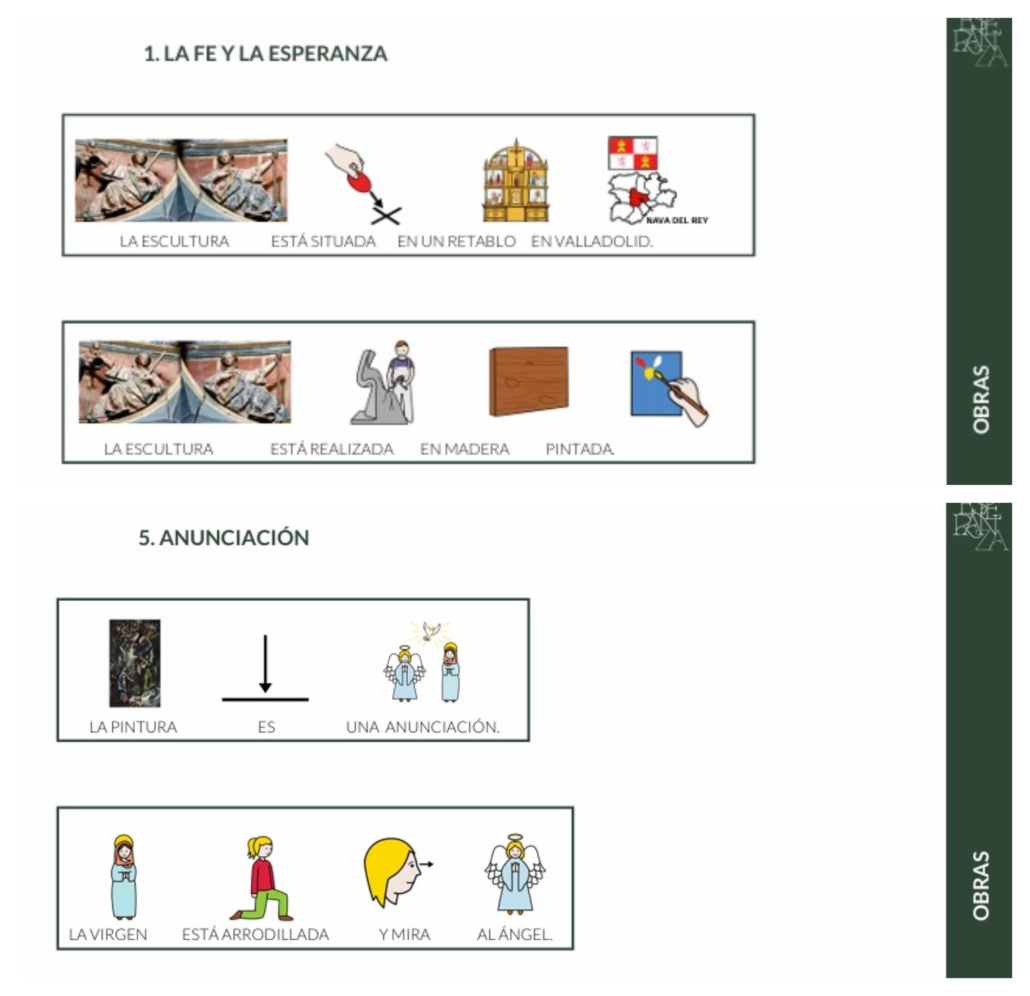 1. LA FE Y LA ESPERANZA

NAVA DEL REY

LA ESCULTURA ESTÁ SITUADA EN UN RETABLO EN VALLADOLID.

LA ESCULTURA ESTÁ REALIZADA EN MADERA PINTADA.

OBRAS

5. ANUNCIACIÓN

LA PINTURA ES UNA ANUNCIACIÓN.

LA VIRGEN ESTÁ ARRODILLADA Y MIRA AL ÁNGEL.

OBRAS