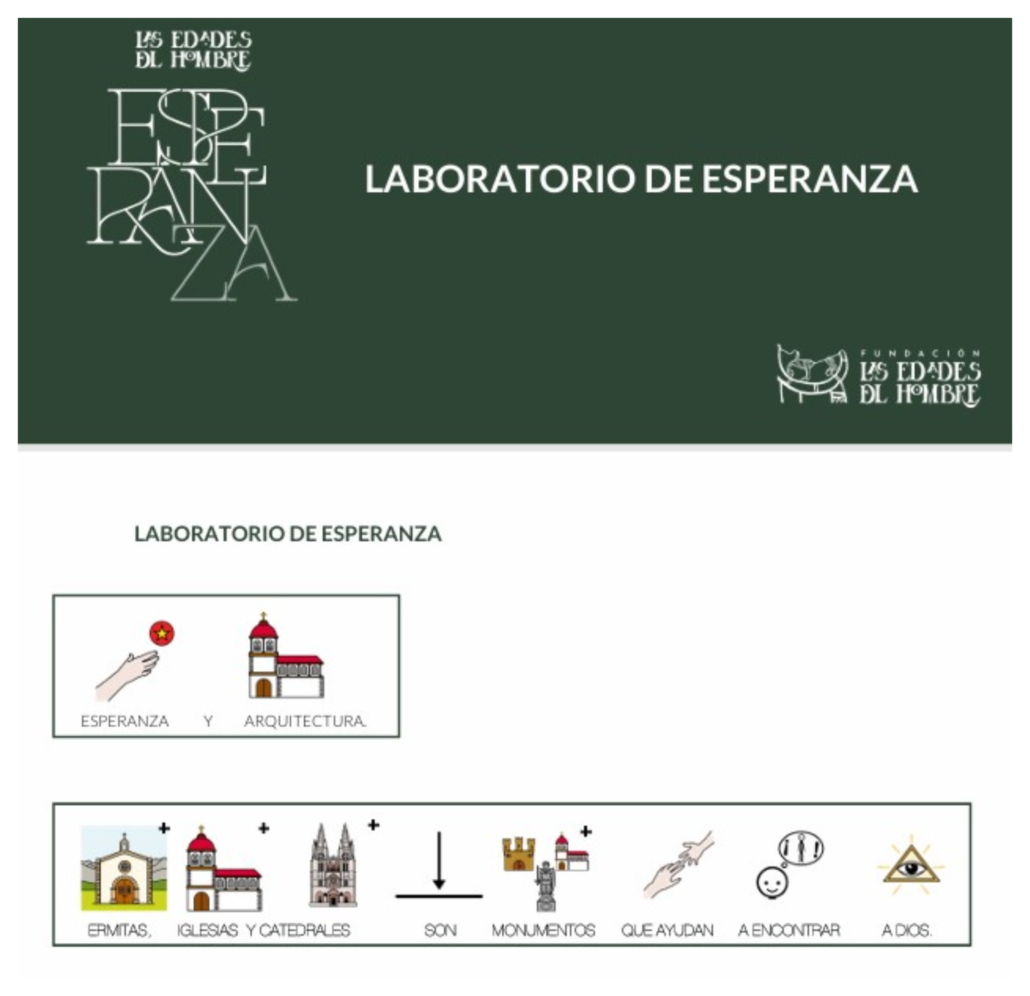 LAS EDADES DEL HOMBRE

ESPERANZA

LABORATORIO DE ESPERANZA

FUNDACIÓN LAS EDADES DEL HOMBRE

LABORATORIO DE ESPERANZA

ESPERANZA Y ARQUITECTURA.

ERMITAS, IGLESIAS Y CATEDRALES SON MONUMENTOS QUE AYUDAN A ENCONTRAR A DIOS.